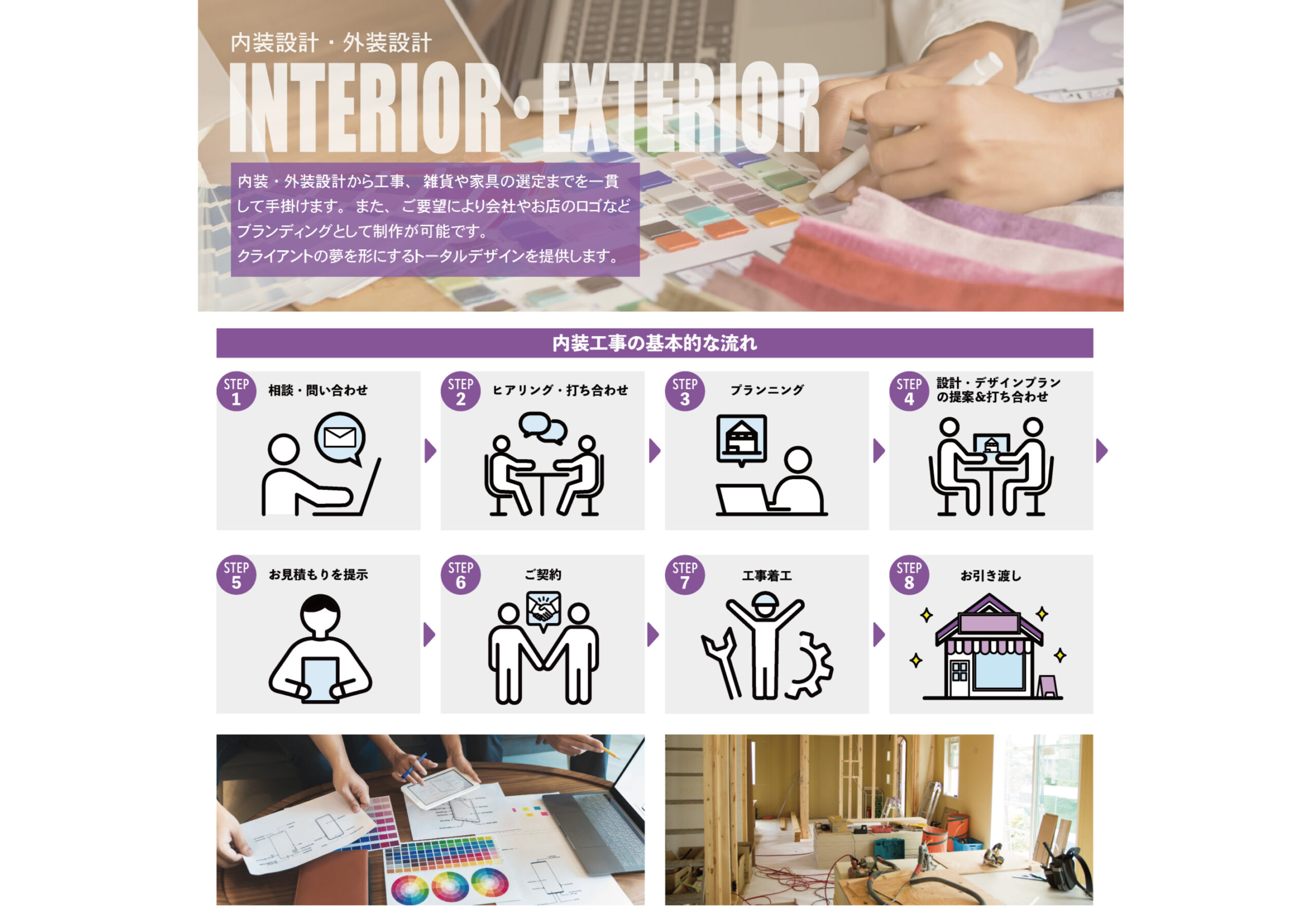 内装設計・外装設計

INTERIOR・EXTERIOR

内装・外装設計から工事、雑貨や家具の選定までを一貫して手掛けます。また、ご要望により会社やお店のロゴなどブランディングとして制作が可能です。
クライアントの夢を形にするトータルデザインを提供します。

内装工事の基本的な流れ

STEP 1 相談・問い合わせ

STEP 2 ヒアリング・打ち合わせ

STEP 3 プランニング

STEP 4 設計・デザインプランの提案&打ち合わせ

STEP 5 お見積もりを提示

STEP 6 ご契約

STEP 7 工事着工

STEP 8 お引き渡し